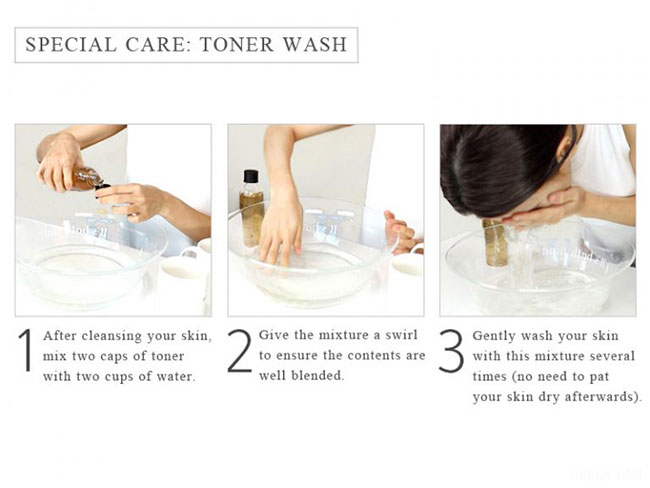 SPECIAL CARE: TONER WASH

1 After cleansing your skin, mix two caps of toner with two cups of water.

2 Give the mixture a swirl to ensure the contents are well blended.

3 Gently wash your skin with this mixture several times (no need to pat your skin dry afterwards).